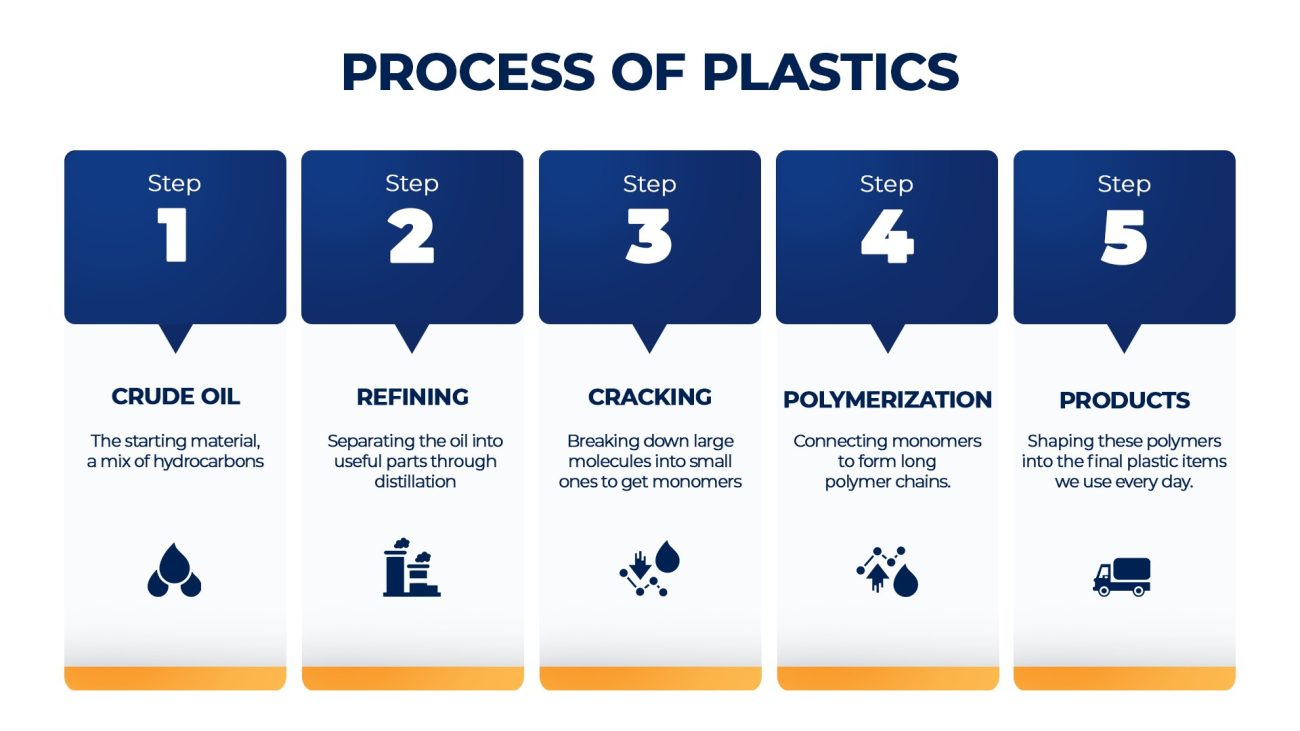 PROCESS OF PLASTICS

Step
1

CRUDE OIL

The starting material, a mix of hydrocarbons

Step
2

REFINING

Separating the oil into useful parts through distillation

Step
3

CRACKING

Breaking down large molecules into small ones to get monomers

Step
4

POLYMERIZATION

Connecting monomers to form long polymer chains.

Step
5

PRODUCTS

Shaping these polymers into the final plastic items we use every day.